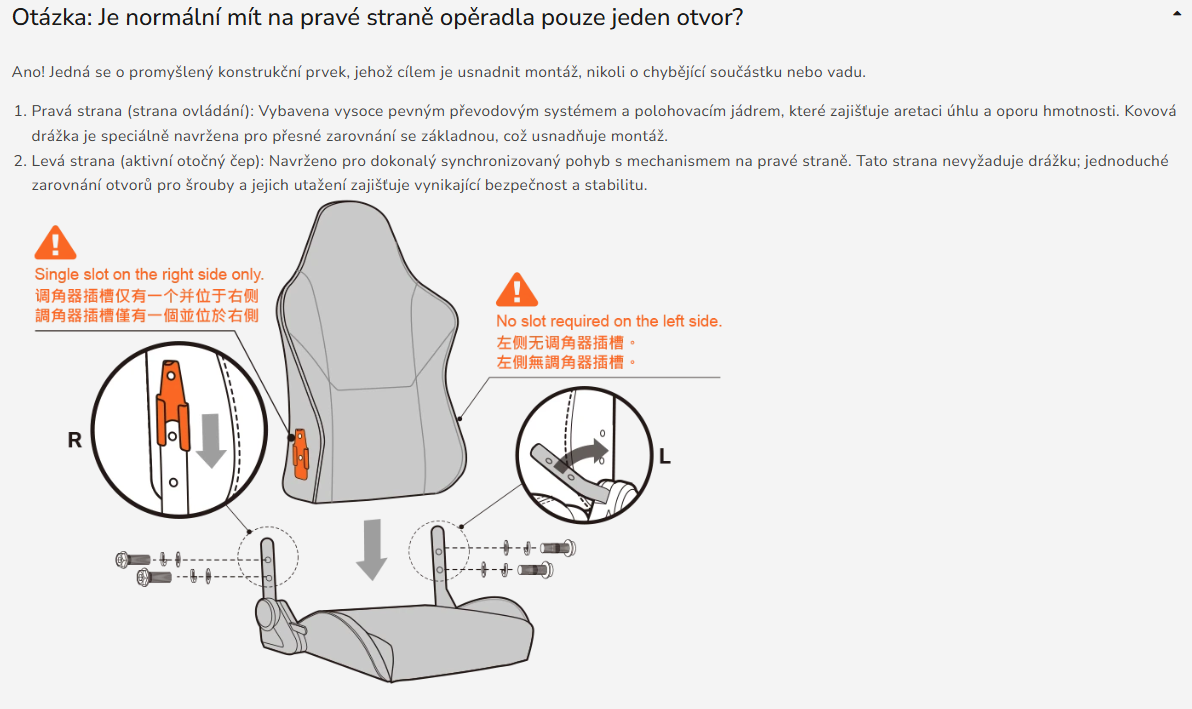 Otázka: Je normální mít na pravé straně opěradla pouze jeden otvor?

Ano! Jedná se o promyšlený konstrukční prvek, jehož cílem je usnadnit montáž, nikoli o chybějící součástku nebo vadu.

1. Pravá strana (strana ovládání): Vybavena vysoce pevným převodovým systémem a polohovacím jádrem, které zajišťuje aretaci úhlu a oporu hmotnosti. Kovová drážka je speciálně navržena pro přesné zarovnání se základnou, což usnadňuje montáž.
2. Levá strana (aktivní otočný čep): Navrženo pro dokonalý synchronizovaný pohyb s mechanismem na pravé straně. Tato strana nevyžaduje drážku; jednoduché zarovnání otvorů pro šrouby a jejich utažení zajišťuje vynikající bezpečnost a stabilitu.

Single slot on the right side only.
调角器插槽仅有一个并位于右侧
調角器插槽僅有一個並位於右側

No slot required on the left side.
左侧无调角器插槽。
左側無調角器插槽。

R

L